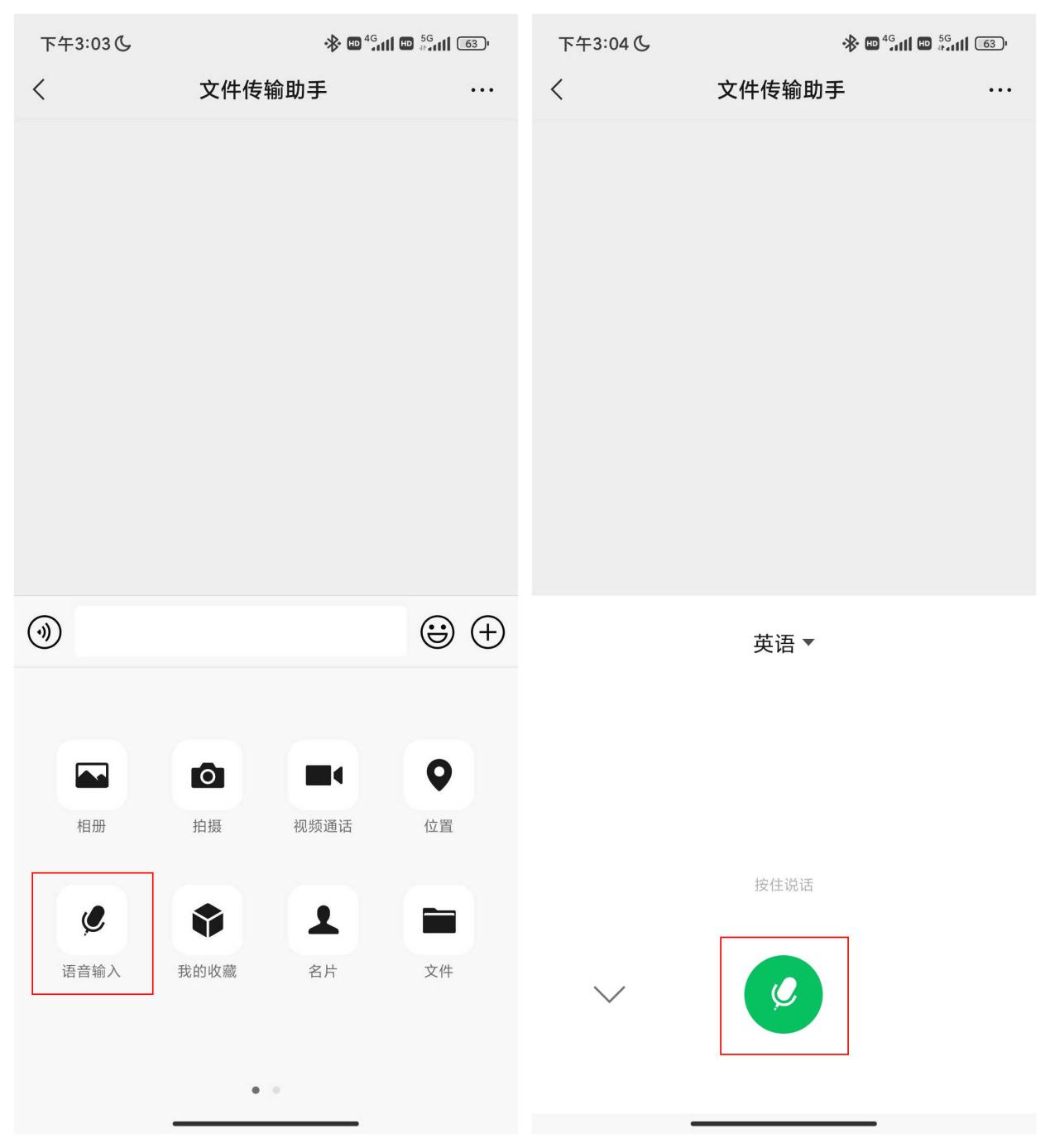 下午3:03

HD 4G HD 5G 63

文件传输助手

相册

拍摄

视频通话

位置

语音输入

我的收藏

名片

文件

下午3:04

HD 4G HD 5G 63

文件传输助手

英语

按住说话